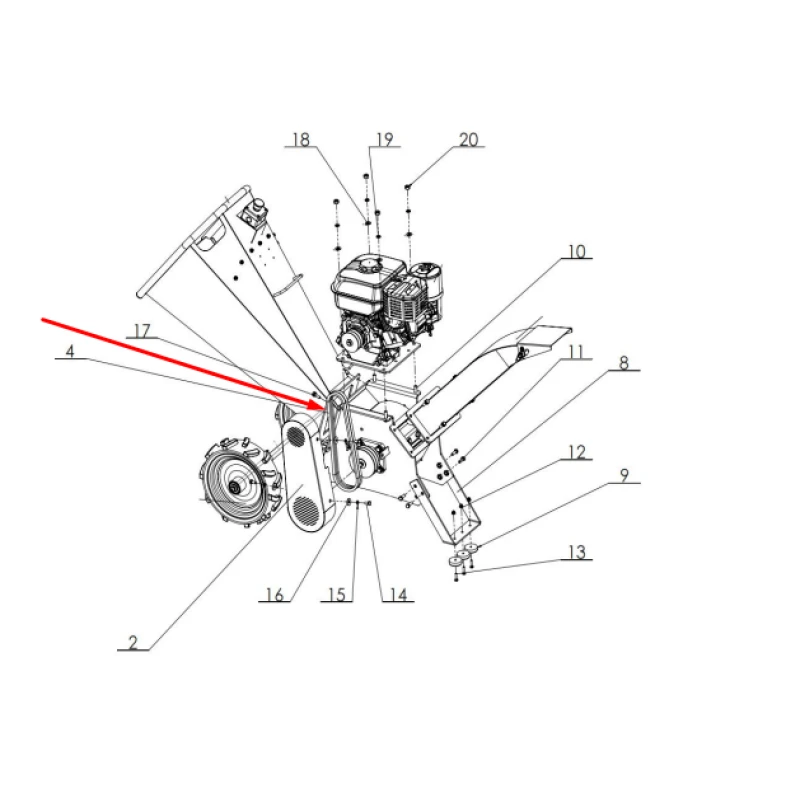 18
19
20
10
17
4
11
8
12
9
13
16
15
14
2